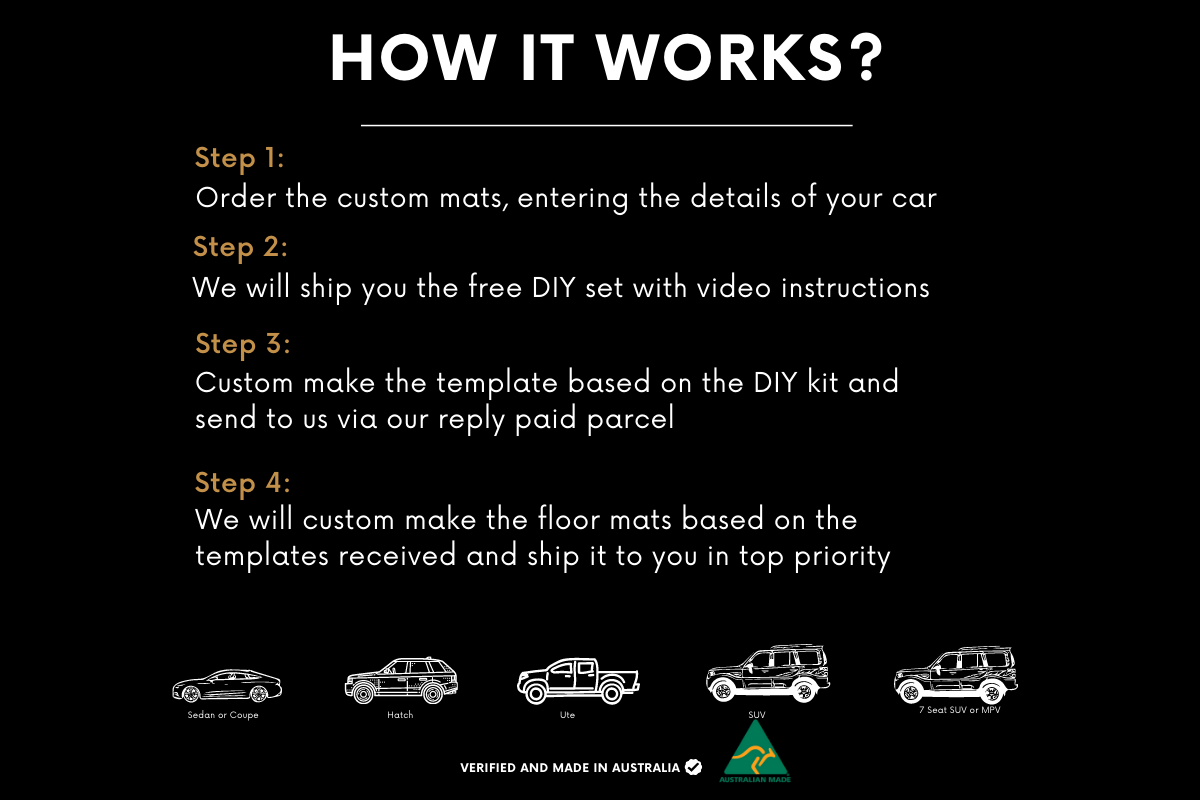 HOW IT WORKS?

Step 1:
Order the custom mats, entering the details of your car

Step 2:
We will ship you the free DIY set with video instructions

Step 3:
Custom make the template based on the DIY kit and send to us via our reply paid parcel

Step 4:
We will custom make the floor mats based on the templates received and ship it to you in top priority

Sedan or Coupe

Hatch

Ute

SUV

7 Seat SUV or MPV

VERIFIED AND MADE IN AUSTRALIA

AUSTRALIAN MADE